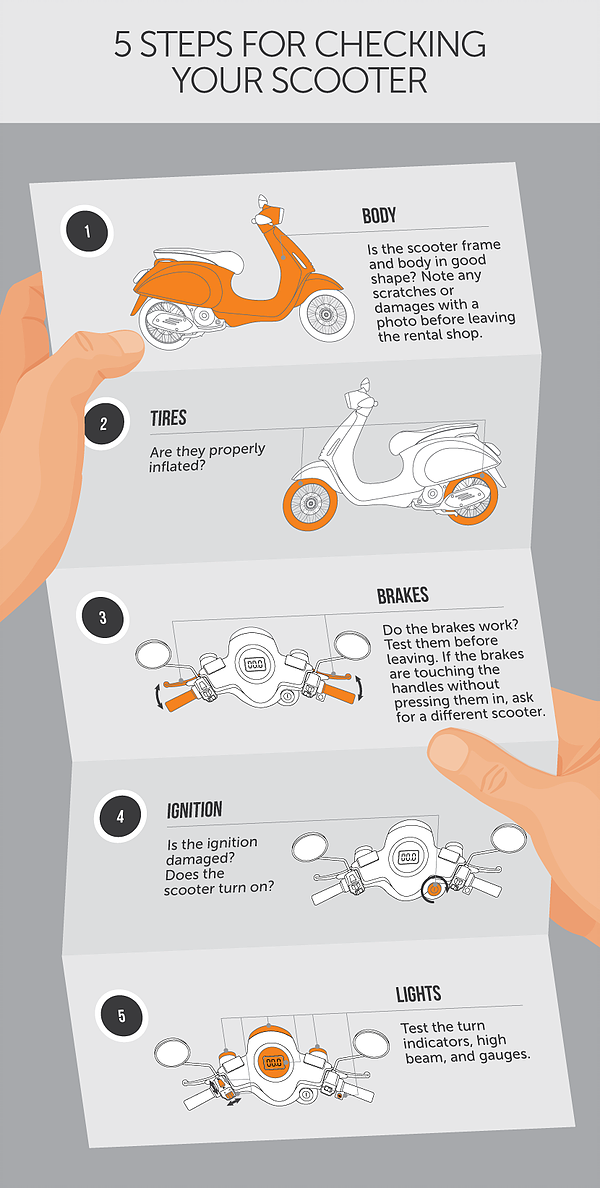 5 STEPS FOR CHECKING YOUR SCOOTER

1

BODY

Is the scooter frame and body in good shape? Note any scratches or damages with a photo before leaving the rental shop.

2

TIRES

Are they properly inflated?

3

BRAKES

Do the brakes work? Test them before leaving. If the brakes are touching the handles without pressing them in, ask for a different scooter.

4

IGNITION

Is the ignition damaged? Does the scooter turn on?

5

LIGHTS

Test the turn indicators, high beam, and gauges.